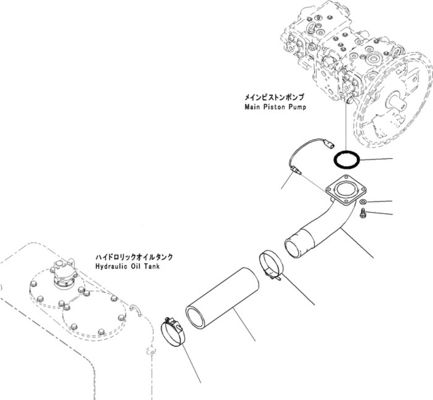 メインピストンポンプ
Main Piston Pump

ハイドロリックオイルタンク
Hydraulic Oil Tank