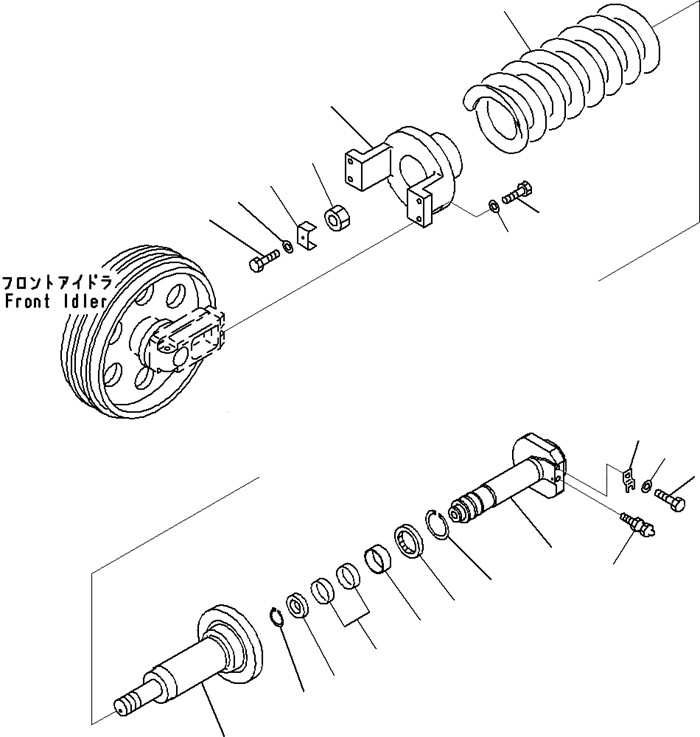 フロントアイドラ
Front Idler