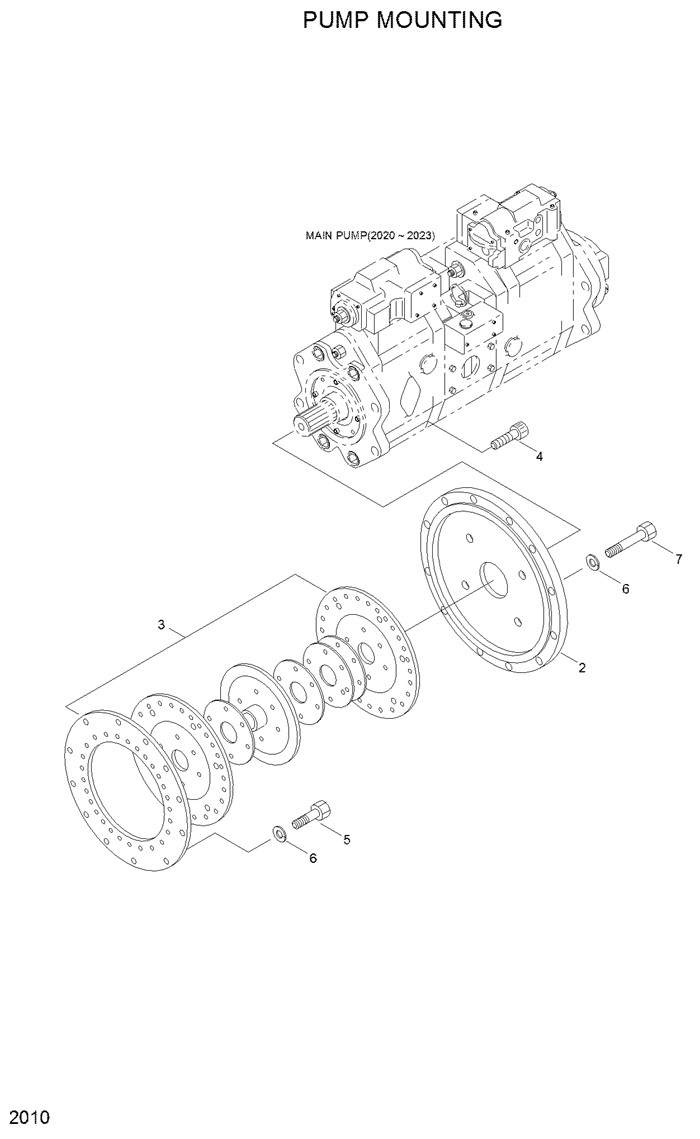 PUMP MOUNTING

MAIN PUMP(2020 ~ 2023)

4

7

6

3

2

5

6

2010