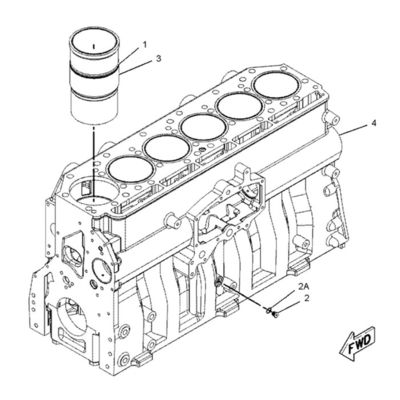 1
3
4
2A
2
FWD